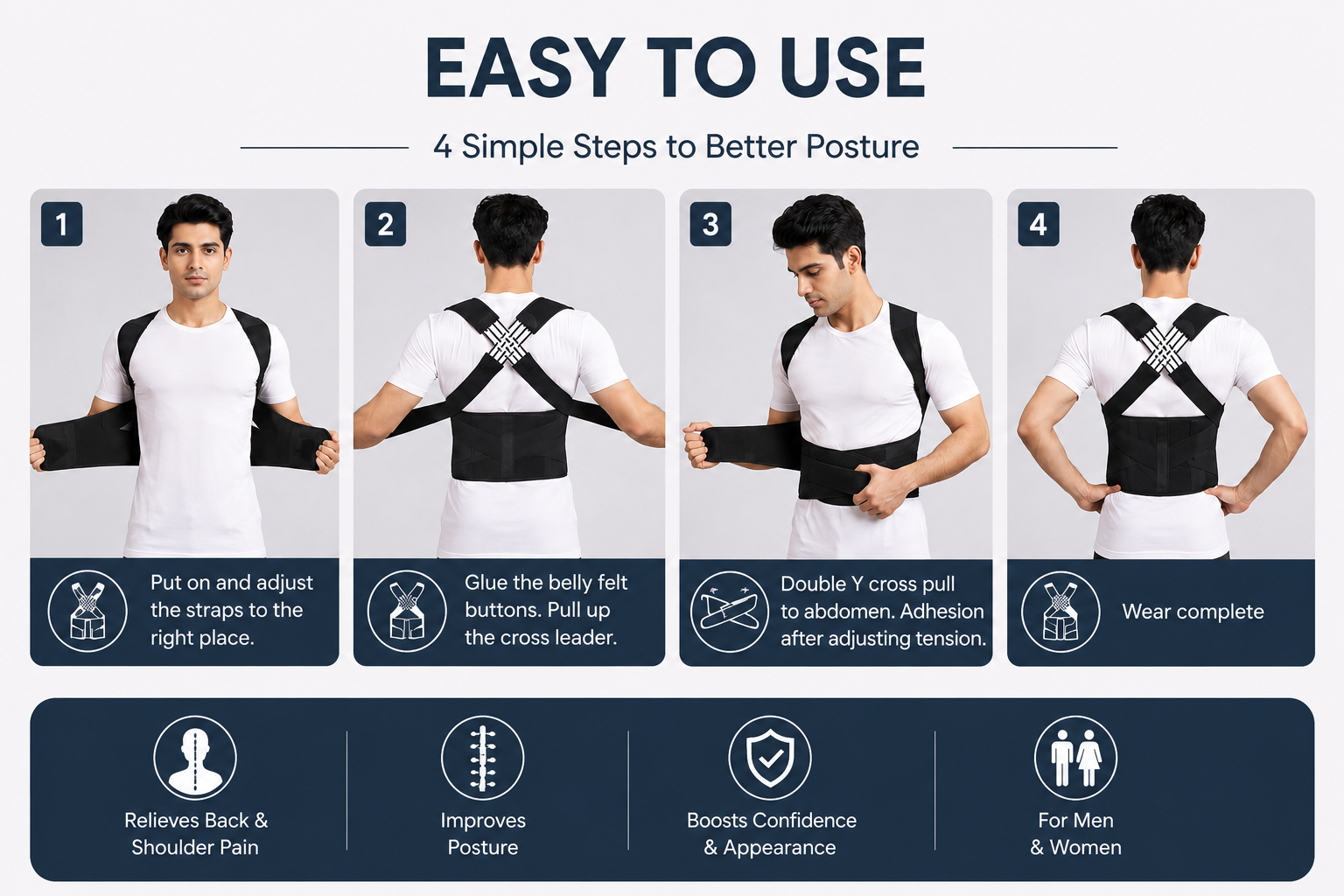 EASY TO USE

4 Simple Steps to Better Posture

1

Put on and adjust the straps to the right place.

2

Glue the belly felt buttons. Pull up the cross leader.

3

Double Y cross pull to abdomen. Adhesion after adjusting tension.

4

Wear complete

Relieves Back & Shoulder Pain

Improves Posture

Boosts Confidence & Appearance

For Men & Women